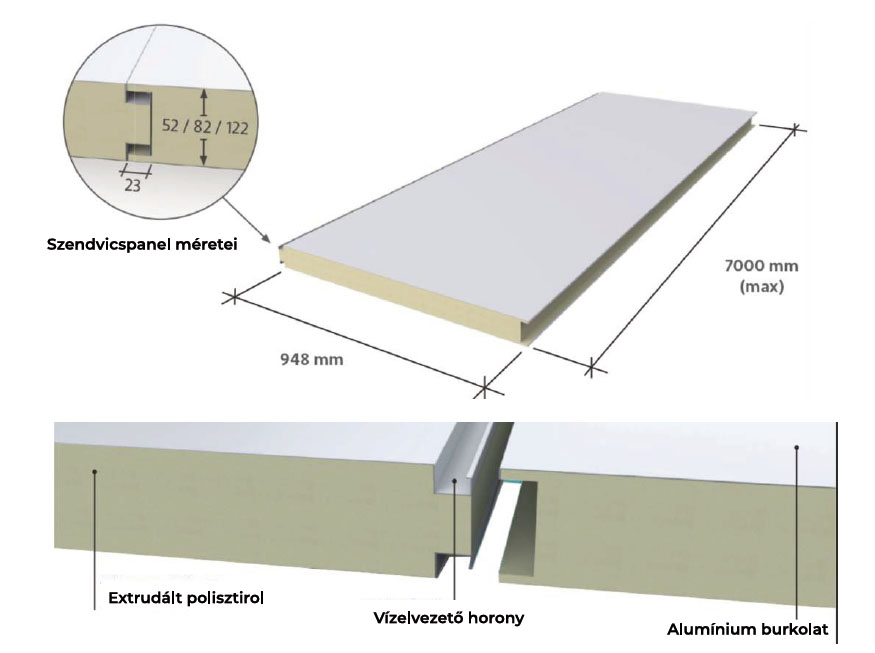 52 / 82 / 122

23

Szendvicspanel méretei

7000 mm
(max)

948 mm

Extrudált polisztirol

Vízelvezető horony

Alumínium burkolat